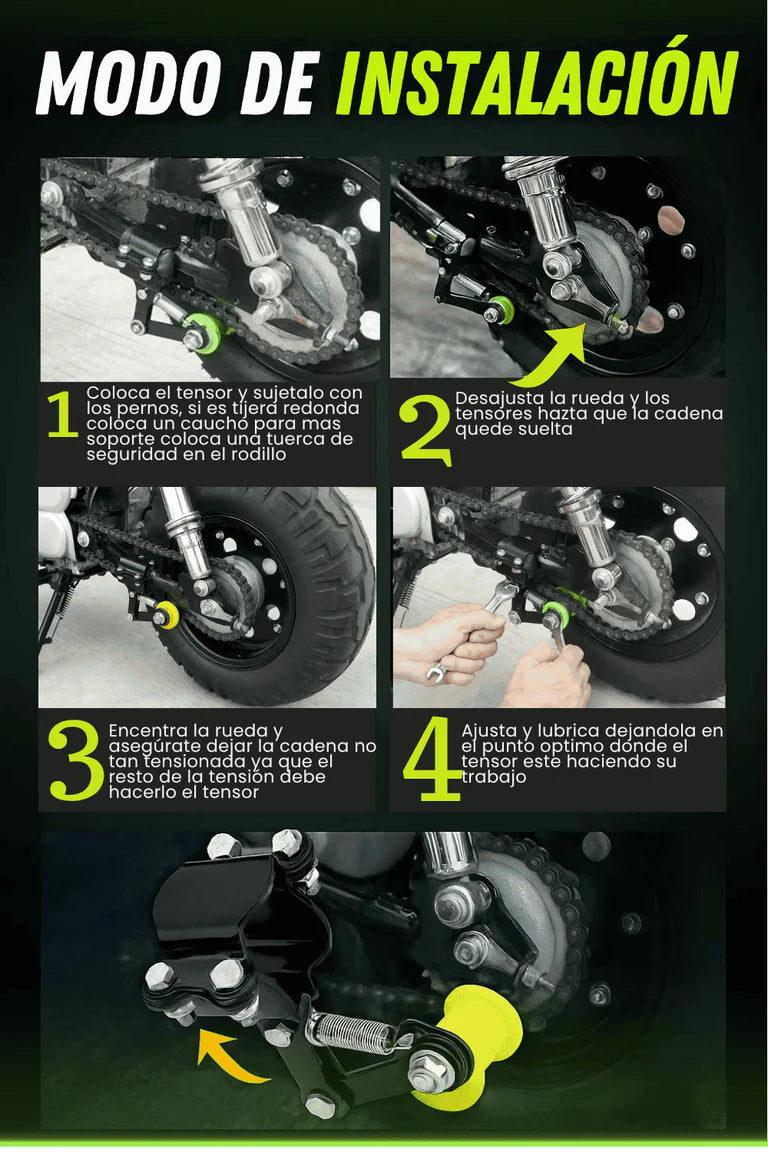 MODO DE INSTALACIÓN

1 Coloca el tensor y sujetalo con los pernos, si es tijera redonda coloca un caucho para mas soporte coloca una tuerca de seguridad en el rodillo

2 Desajusta la rueda y los tensores hazta que la cadena quede suelta

3 Encentra la rueda y asegúrate dejar la cadena no tan tensionada ya que el resto de la tensión debe hacerlo el tensor

4 Ajusta y lubrica dejandola en el punto optimo donde el tensor este haciendo su trabajo